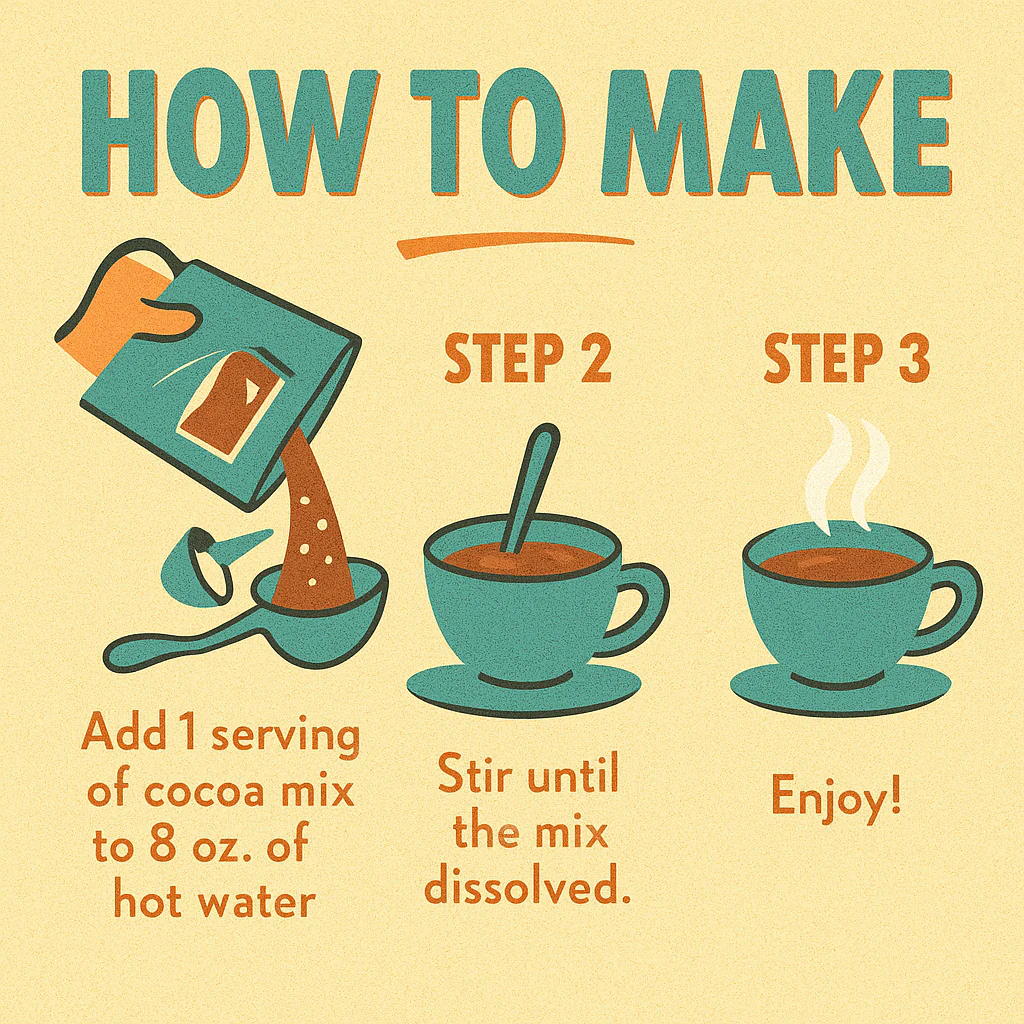 HOW TO MAKE

Add 1 serving of cocoa mix to 8 oz. of hot water

STEP 2

Stir until the mix dissolved.

STEP 3

Enjoy!